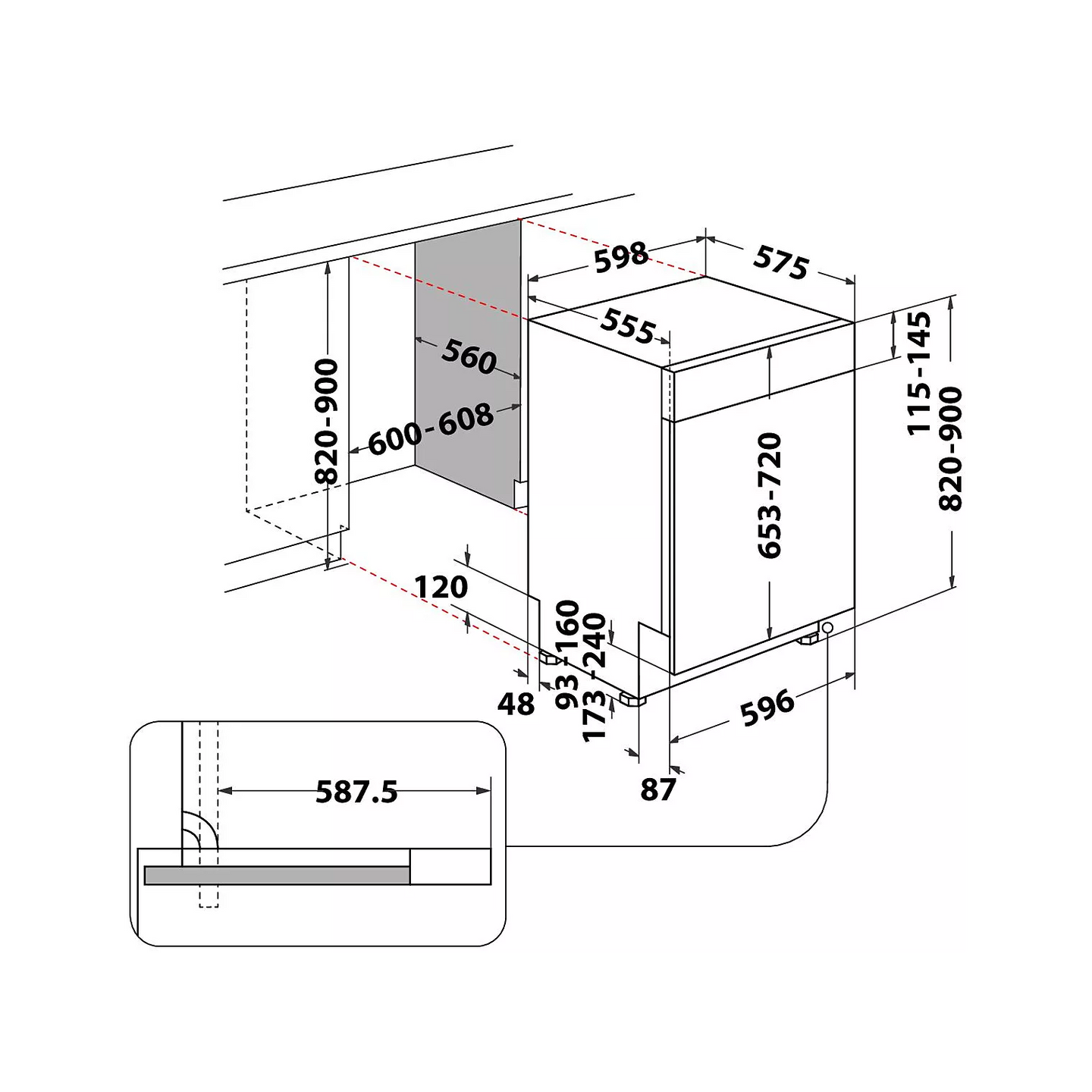 598
575
555
560
600-608
820-900
115-145
820-900
653-720
120
93-160
173-240
48
596
87
587.5