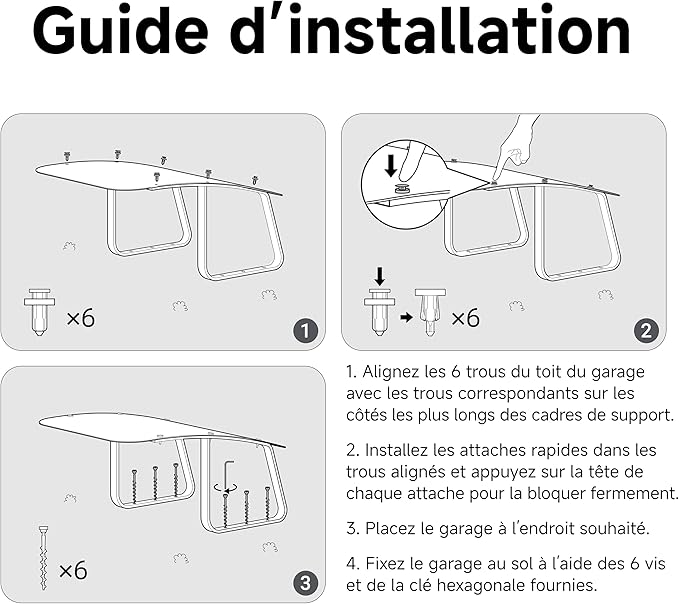 Guide d'installation

×6

1

×6

2

×6

3

1. Alignez les 6 trous du toit du garage avec les trous correspondants sur les côtés les plus longs des cadres de support.

2. Installez les attaches rapides dans les trous alignés et appuyez sur la tête de chaque attache pour la bloquer fermement.

3. Placez le garage à l'endroit souhaité.

4. Fixez le garage au sol à l'aide des 6 vis et de la clé hexagonale fournies.